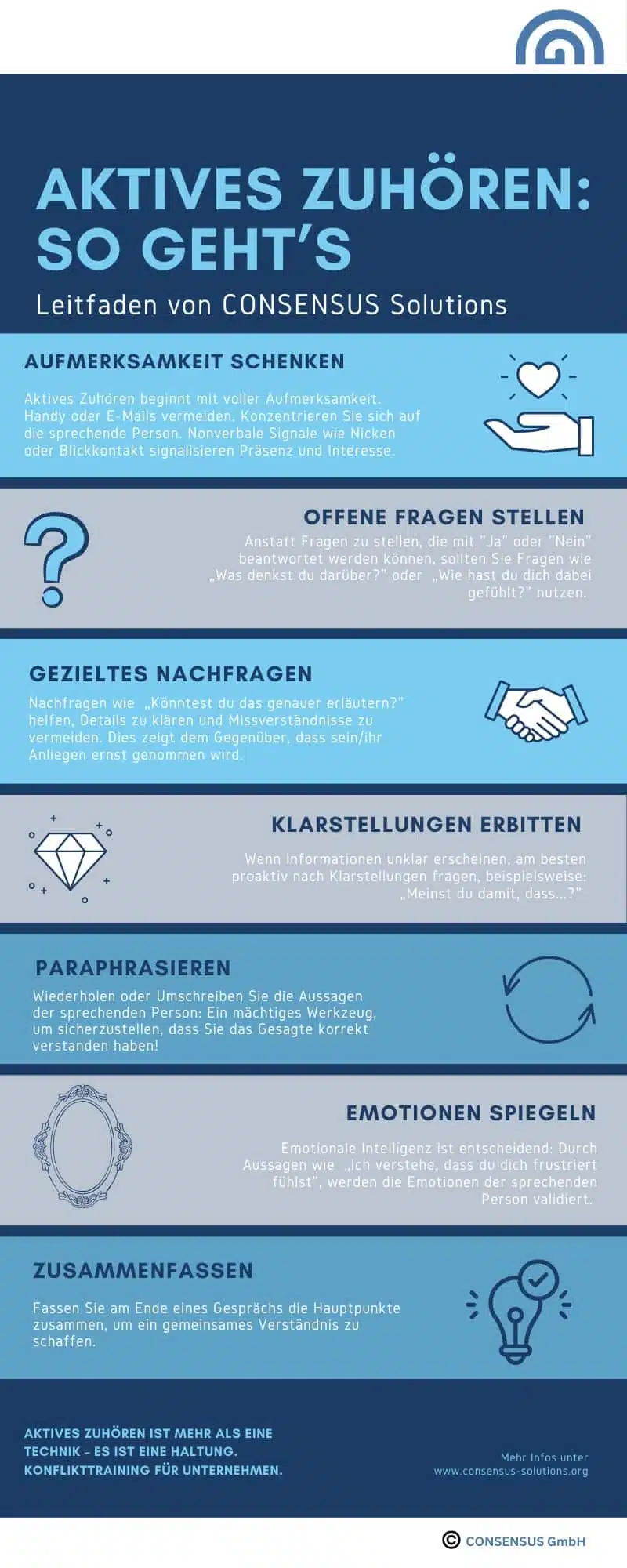 AKTIVES ZUHÖREN: SO GEHT'S

Leitfaden von CONSENSUS Solutions

AUFMERKSAMKEIT SCHENKEN

Aktives Zuhören beginnt mit voller Aufmerksamkeit. Handy oder E-Mails vermeiden. Konzentrieren Sie sich auf die sprechende Person. Nonverbale Signale wie Nicken oder Blickkontakt signalisieren Präsenz und Interesse.

OFFENE FRAGEN STELLEN

Anstatt Fragen zu stellen, die mit "Ja" oder "Nein" beantwortet werden können, sollten Sie Fragen wie „Was denkst du darüber?" oder „Wie hast du dich dabei gefühlt?" nutzen.

GEZIELTES NACHFRAGEN

Nachfragen wie „Könntest du das genauer erläutern?" helfen, Details zu klären und Missverständnisse zu vermeiden. Dies zeigt dem Gegenüber, dass sein/ihr Anliegen ernst genommen wird.

KLARSTELLUNGEN ERBITTEN

Wenn Informationen unklar erscheinen, am besten proaktiv nach Klarstellungen fragen, beispielsweise: „Meinst du damit, dass...?"

PARAPHRASIEREN

Wiederholen oder Umschreiben Sie die Aussagen der sprechenden Person: Ein mächtiges Werkzeug, um sicherzustellen, dass Sie das Gesagte korrekt verstanden haben!

EMOTIONEN SPIEGELN

Emotionale Intelligenz ist entscheidend: Durch Aussagen wie „Ich verstehe, dass du dich frustriert fühlst", werden die Emotionen der sprechenden Person validiert.

ZUSAMMENFASSEN

Fassen Sie am Ende eines Gesprächs die Hauptpunkte zusammen, um ein gemeinsames Verständnis zu schaffen.

AKTIVES ZUHÖREN IST MEHR ALS EINE TECHNIK – ES IST EINE HALTUNG. KONFLIKTTRAINING FÜR UNTERNEHMEN.

Mehr Infos unter www.consensus-solutions.org

© CONSENSUS GmbH